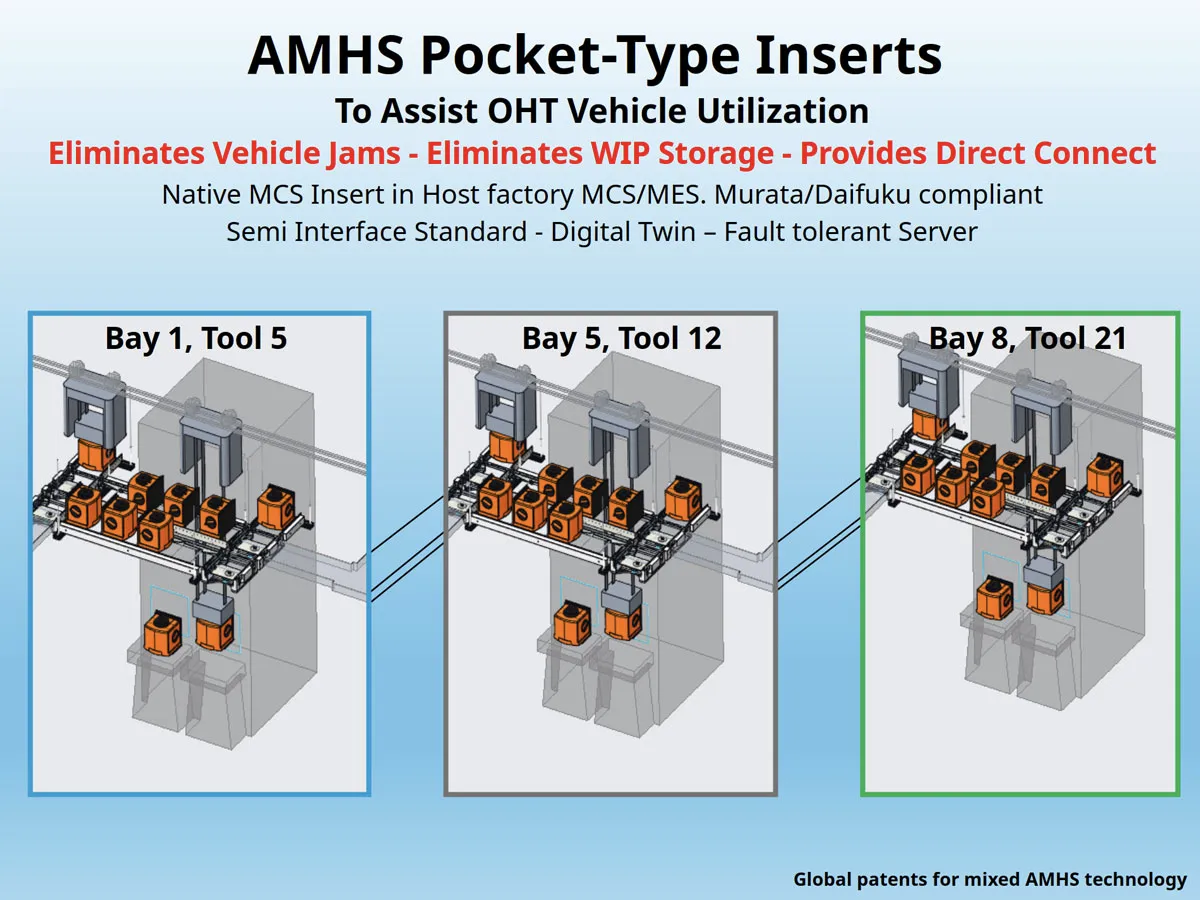 AMHS Pocket-Type Inserts
To Assist OHT Vehicle Utilization
Eliminates Vehicle Jams - Eliminates WIP Storage - Provides Direct Connect
Native MCS Insert in Host factory MCS/MES. Murata/Daifuku compliant
Semi Interface Standard - Digital Twin – Fault tolerant Server

Bay 1, Tool 5

Bay 5, Tool 12

Bay 8, Tool 21

Global patents for mixed AMHS technology